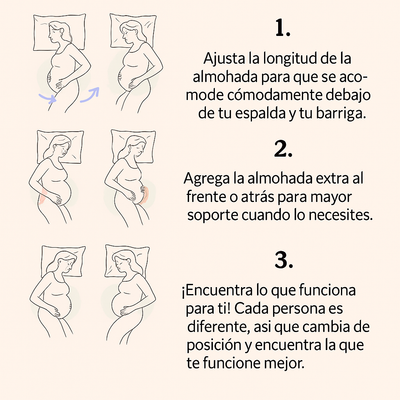 1.

Ajusta la longitud de la almohada para que se acomode cómodamente debajo de tu espalda y tu barriga.

2.

Agrega la almohada extra al frente o atrás para mayor soporte cuando lo necesites.

3.

¡Encuentra lo que funciona para ti! Cada persona es diferente, asi que cambia de posición y encuentra la que te funcione mejor.