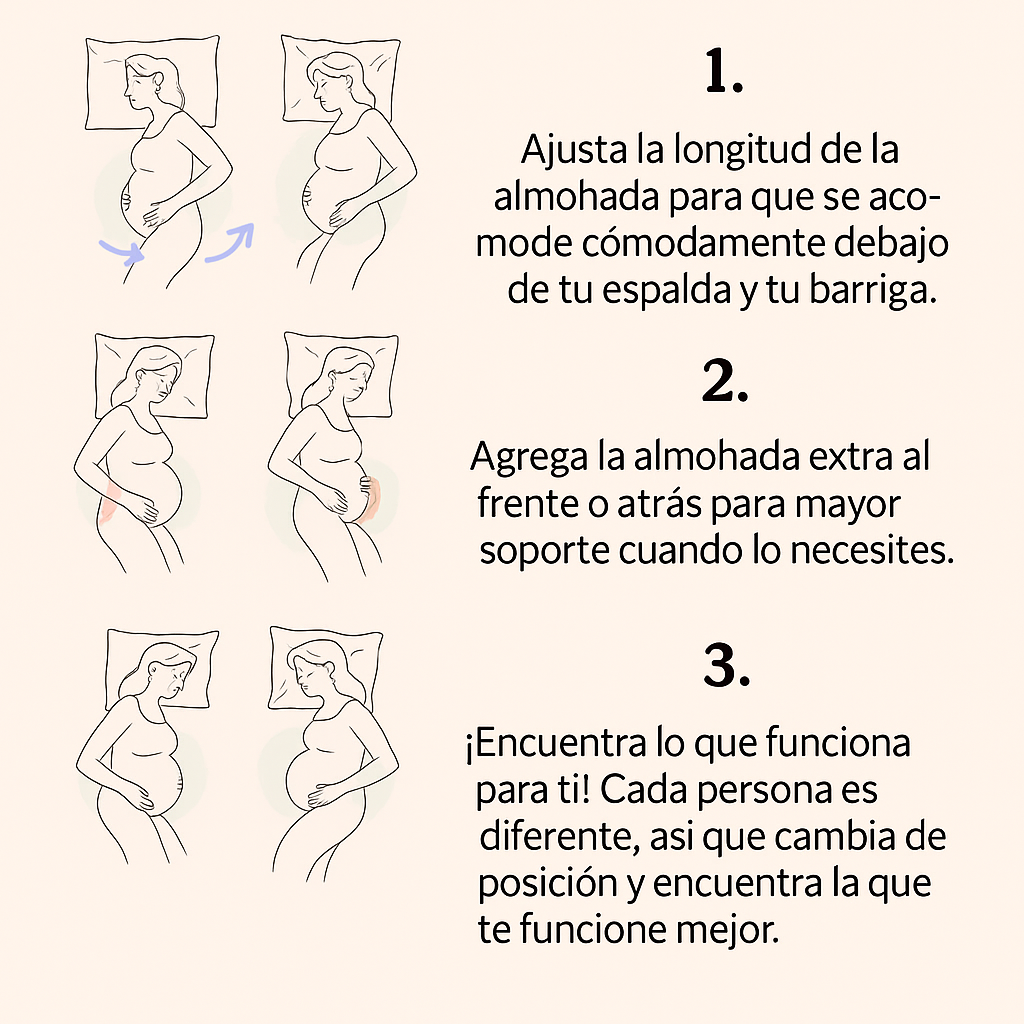 1.

Ajusta la longitud de la almohada para que se acomode cómodamente debajo de tu espalda y tu barriga.

2.

Agrega la almohada extra al frente o atrás para mayor soporte cuando lo necesites.

3.

¡Encuentra lo que funciona para ti! Cada persona es diferente, asi que cambia de posición y encuentra la que te funcione mejor.